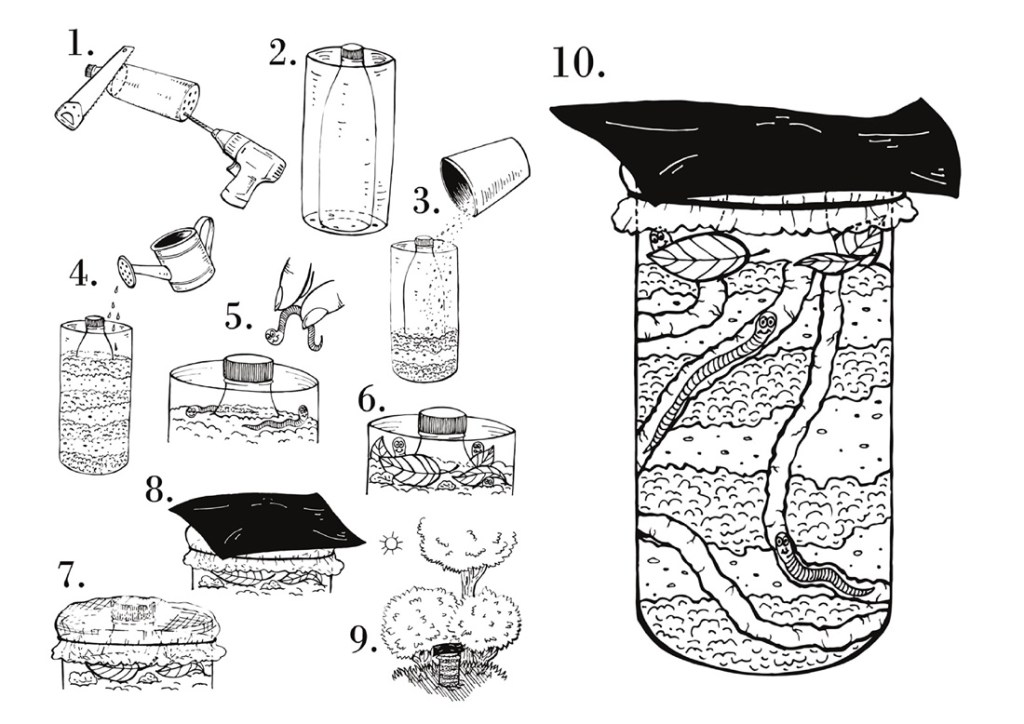 1.

2.

3.

4.

5.

6.

7.

8.

9.

10.